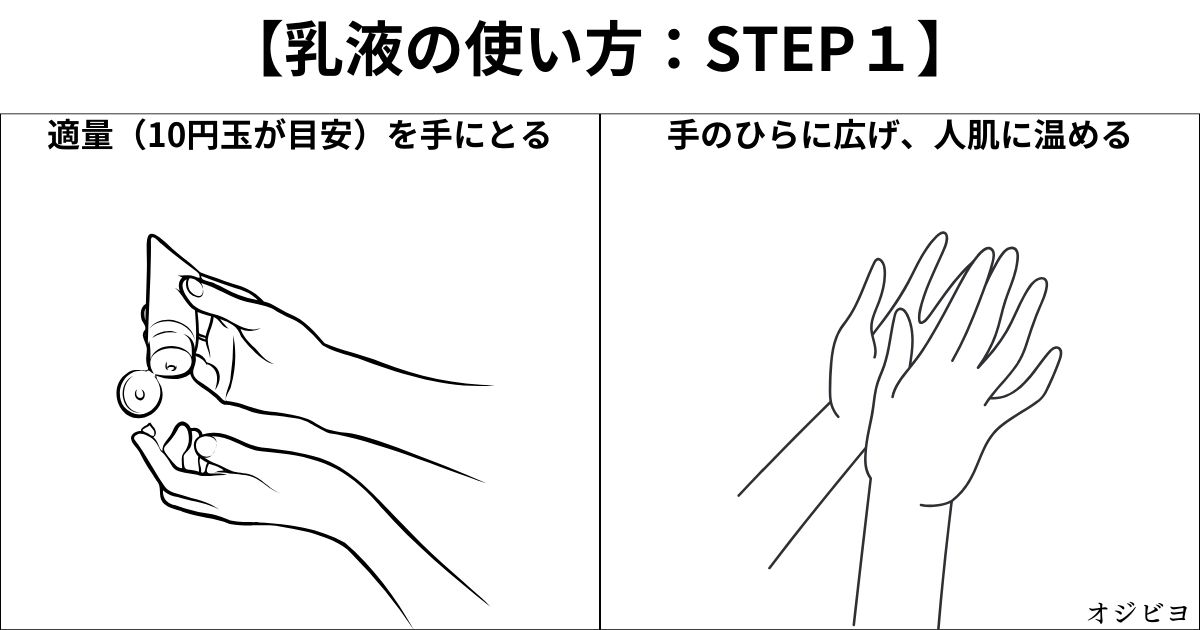 【乳液の使い方：STEP１】

適量（10円玉が目安）を手にとる

手のひらに広げ、人肌に温める

オジビヨ